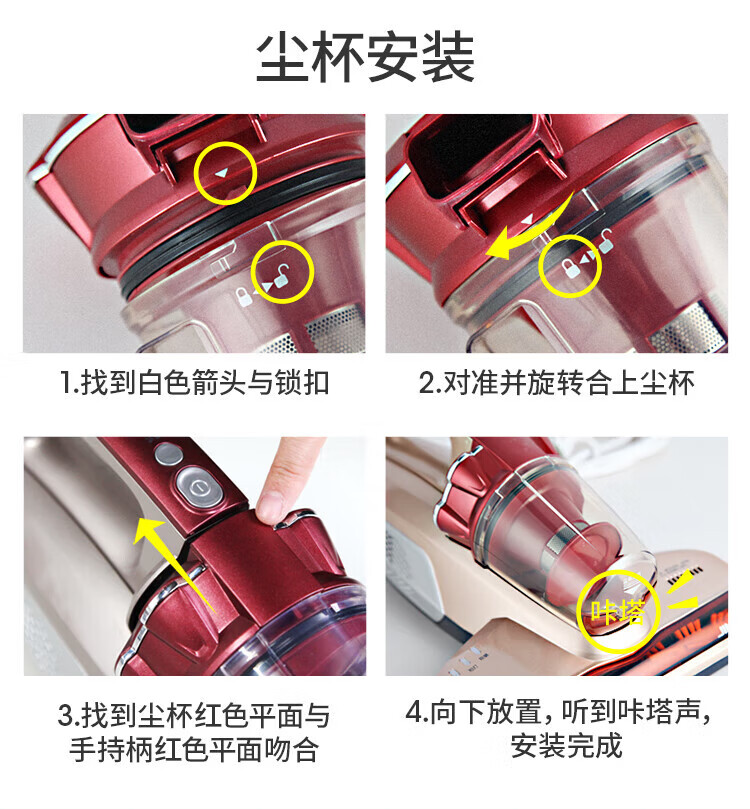 尘杯安装

1.找到白色箭头与锁扣

2.对准并旋转合上尘杯

3.找到尘杯红色平面与手持柄红色平面吻合

咔塔

4.向下放置，听到咔塔声，安装完成